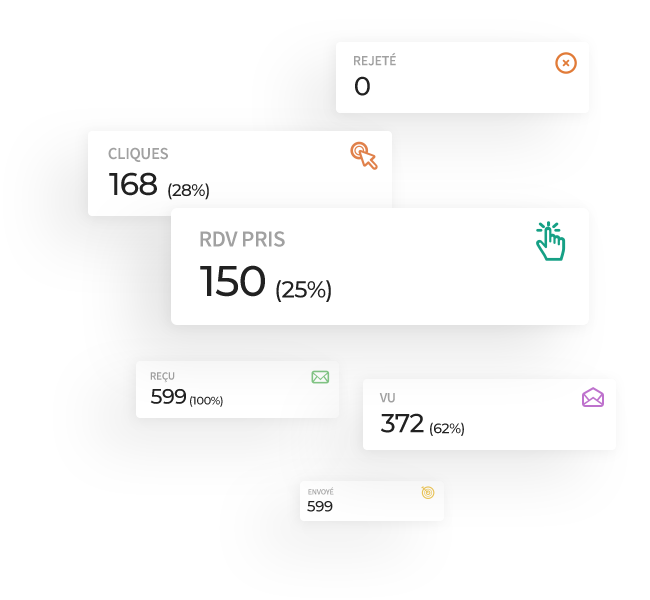 REJETÉ
0

CLIQUES
168 (28%)

RDV PRIS
150 (25%)

REÇU
599 (100%)

VU
372 (62%)

ENVOYÉ
599